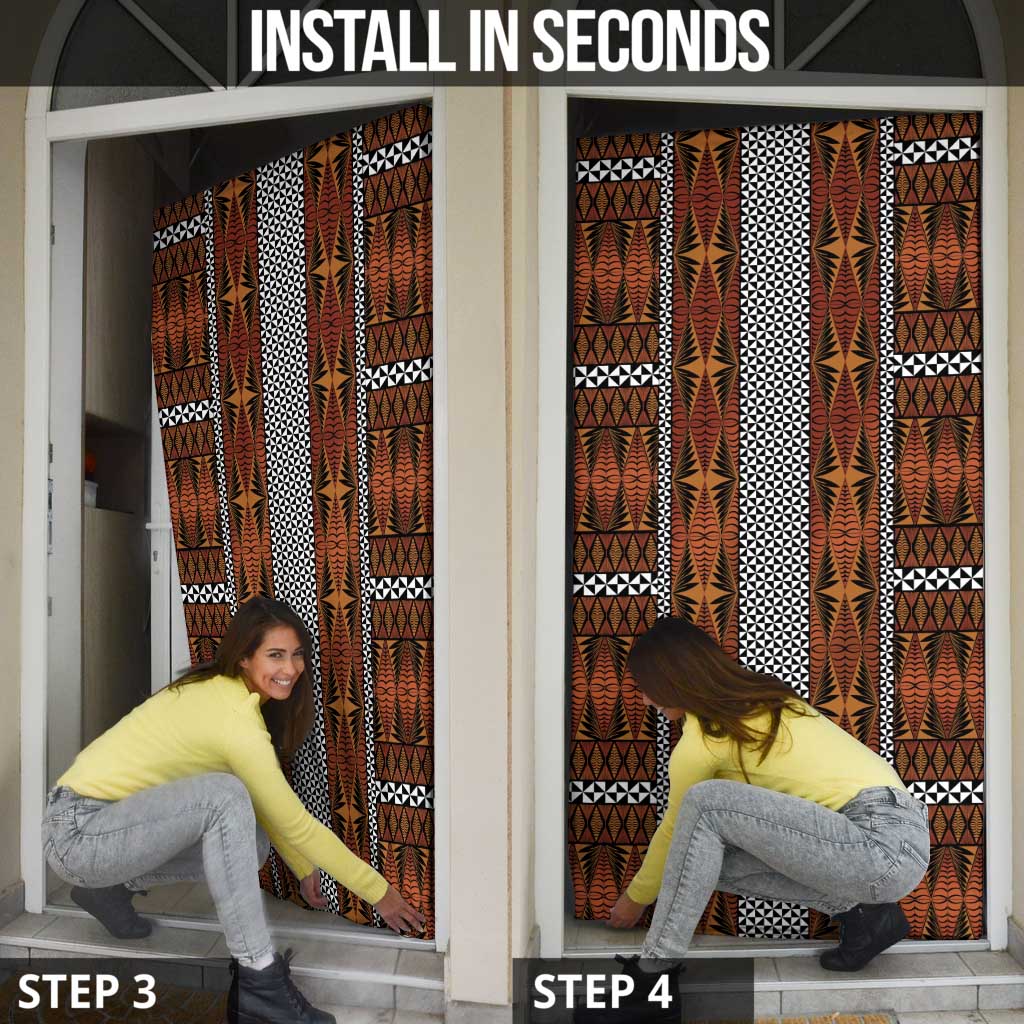 INSTALL IN SECONDS

STEP 3

STEP 4