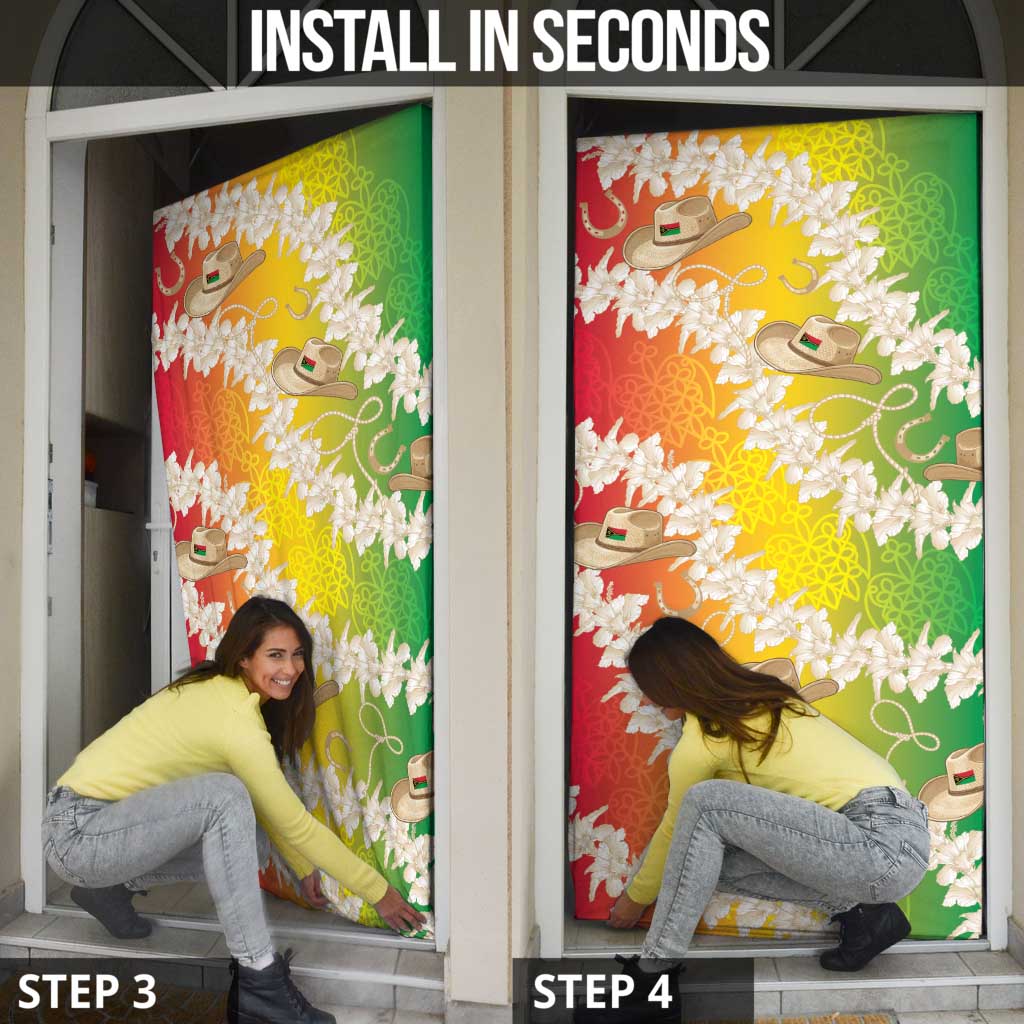 INSTALL IN SECONDS

STEP 3

STEP 4