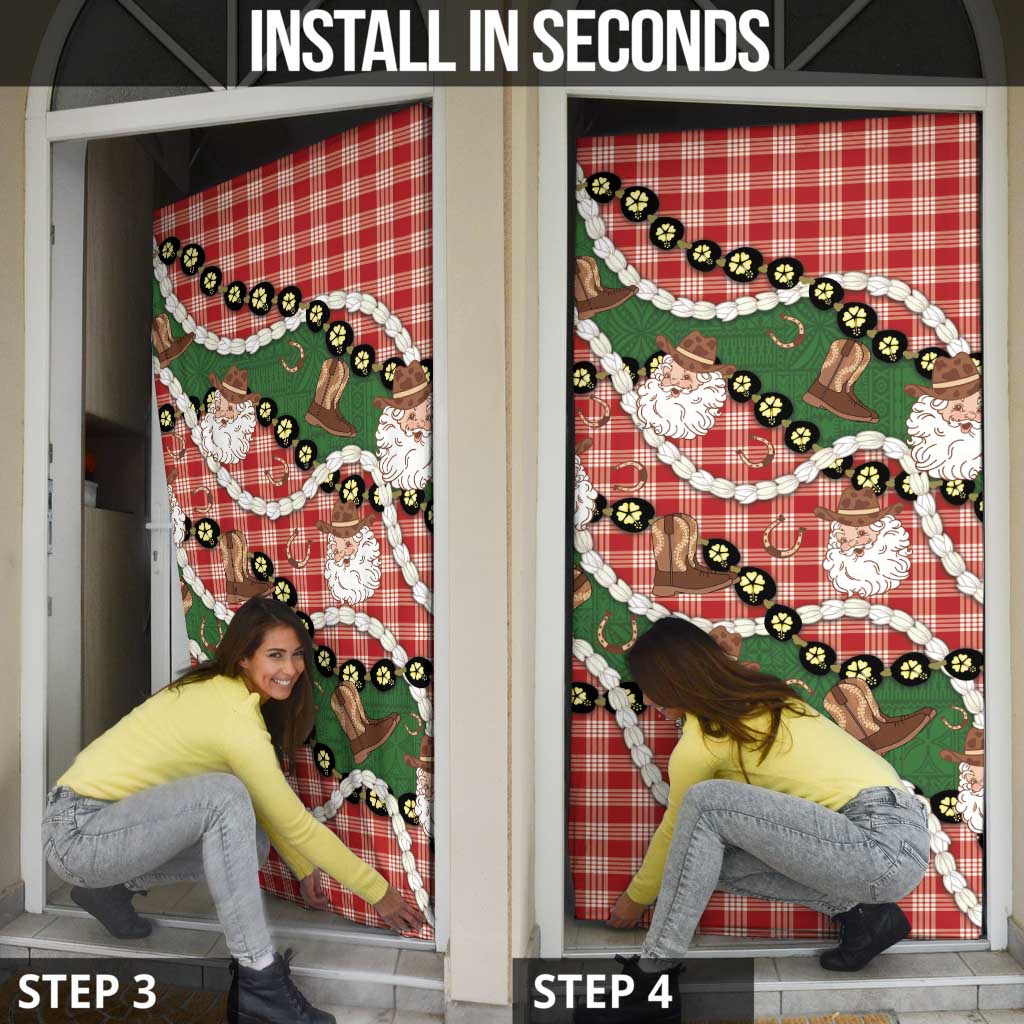 INSTALL IN SECONDS

STEP 3

STEP 4