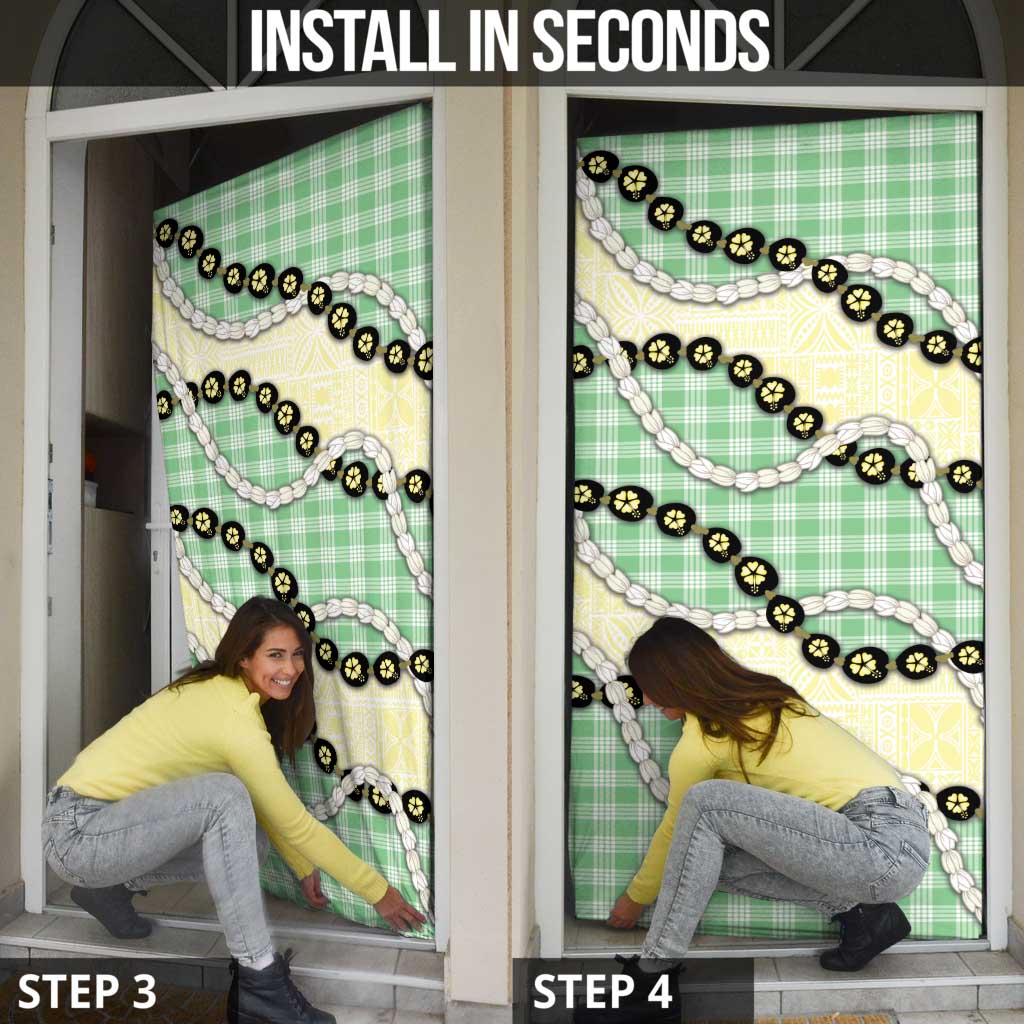 INSTALL IN SECONDS

STEP 3

STEP 4