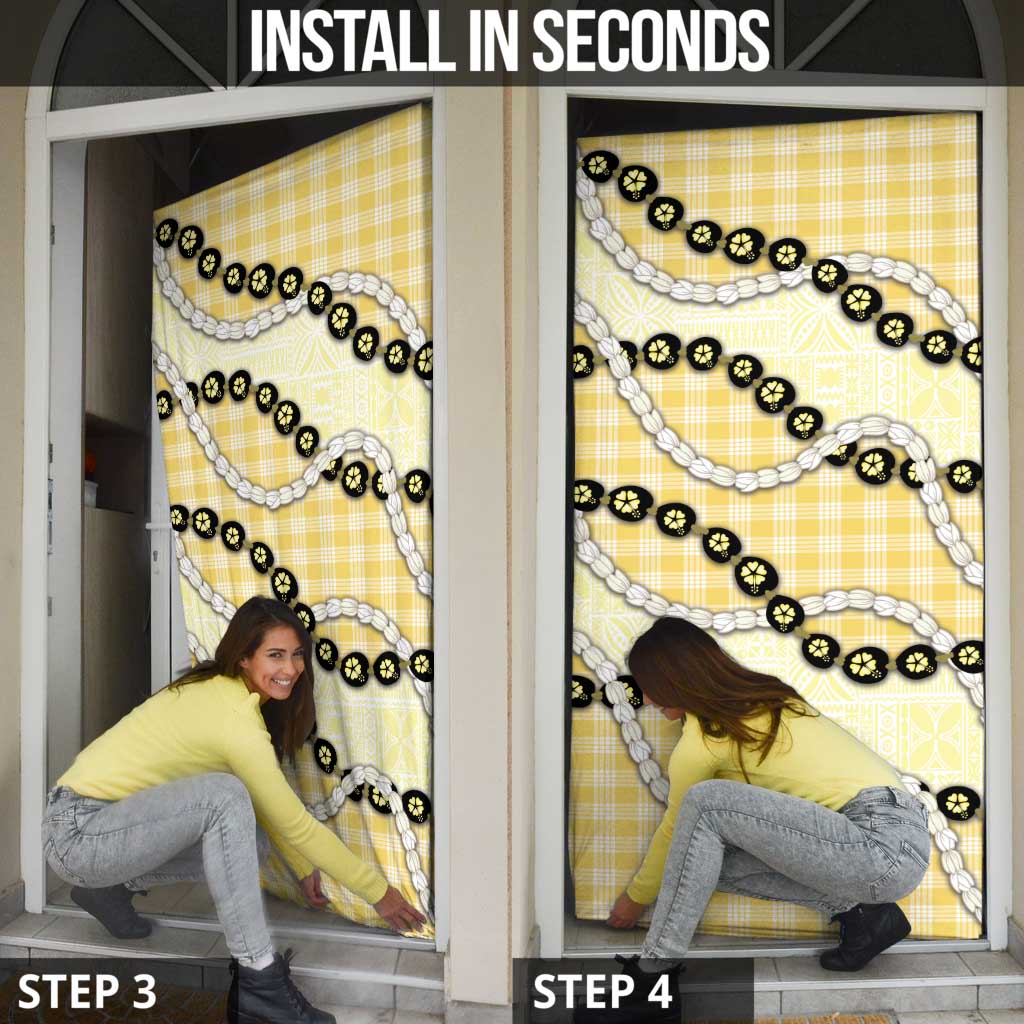 INSTALL IN SECONDS

STEP 3

STEP 4