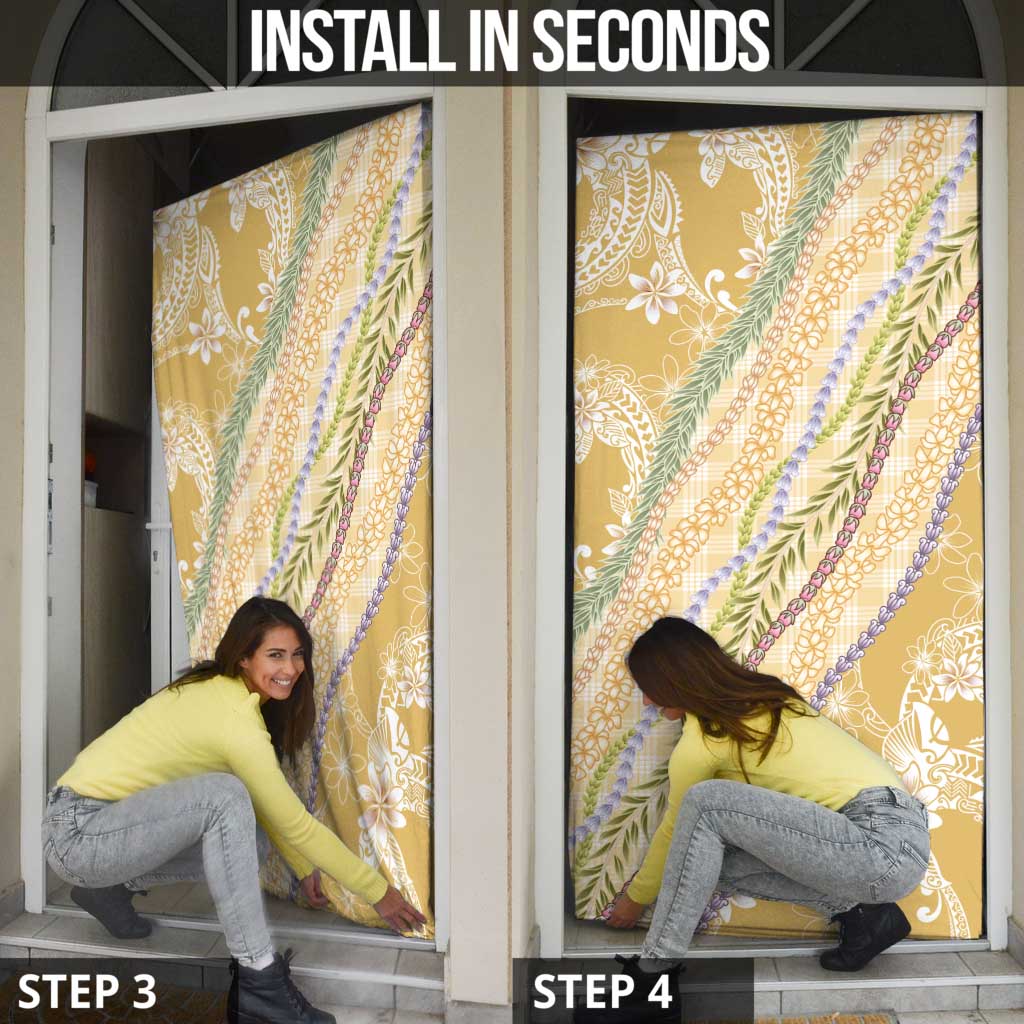 INSTALL IN SECONDS

STEP 3

STEP 4