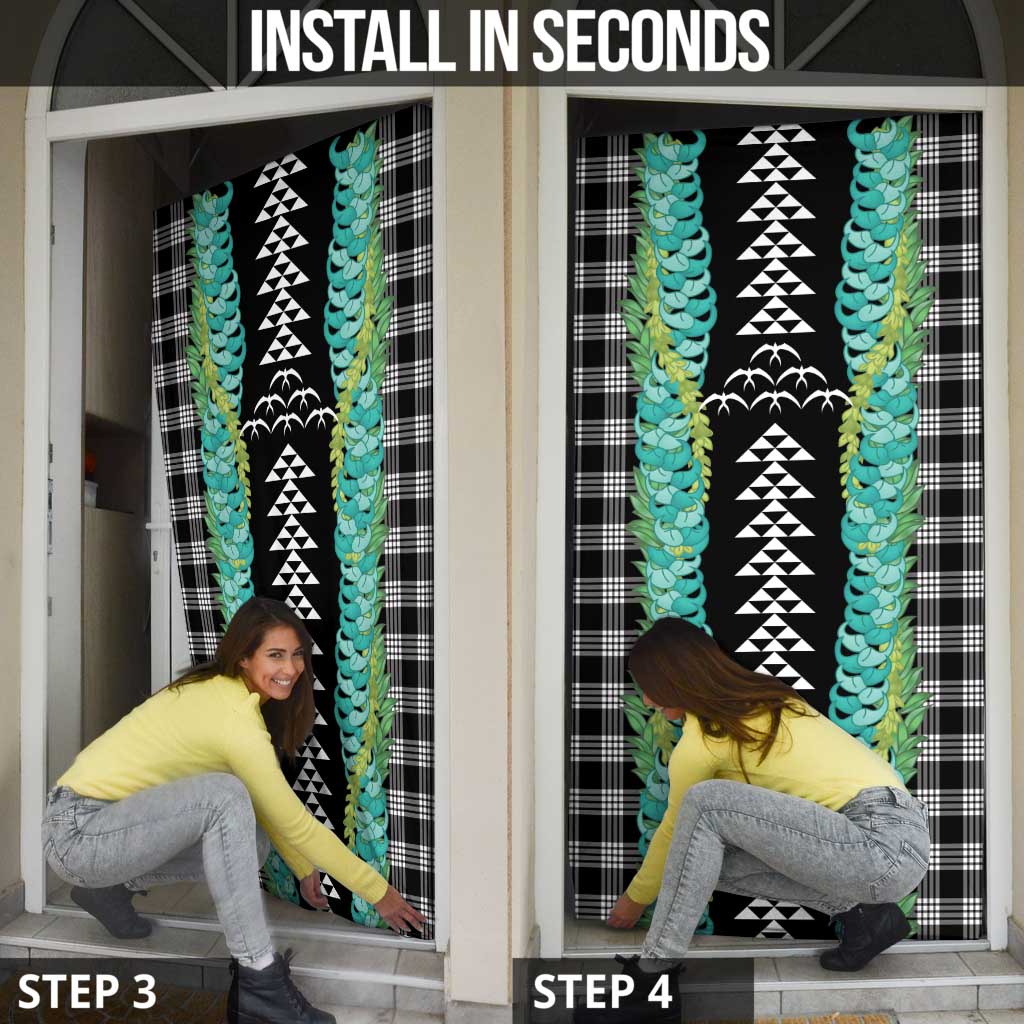 INSTALL IN SECONDS

STEP 3

STEP 4