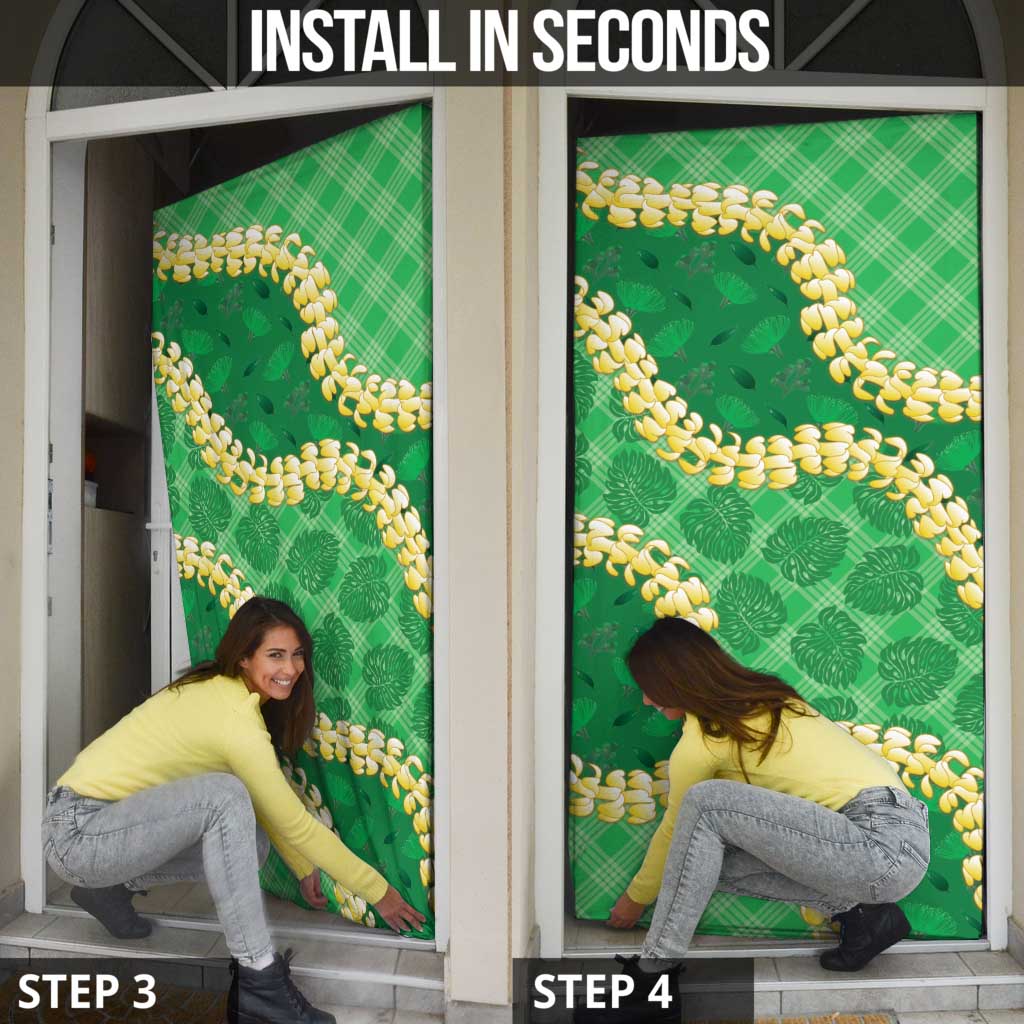 INSTALL IN SECONDS

STEP 3

STEP 4