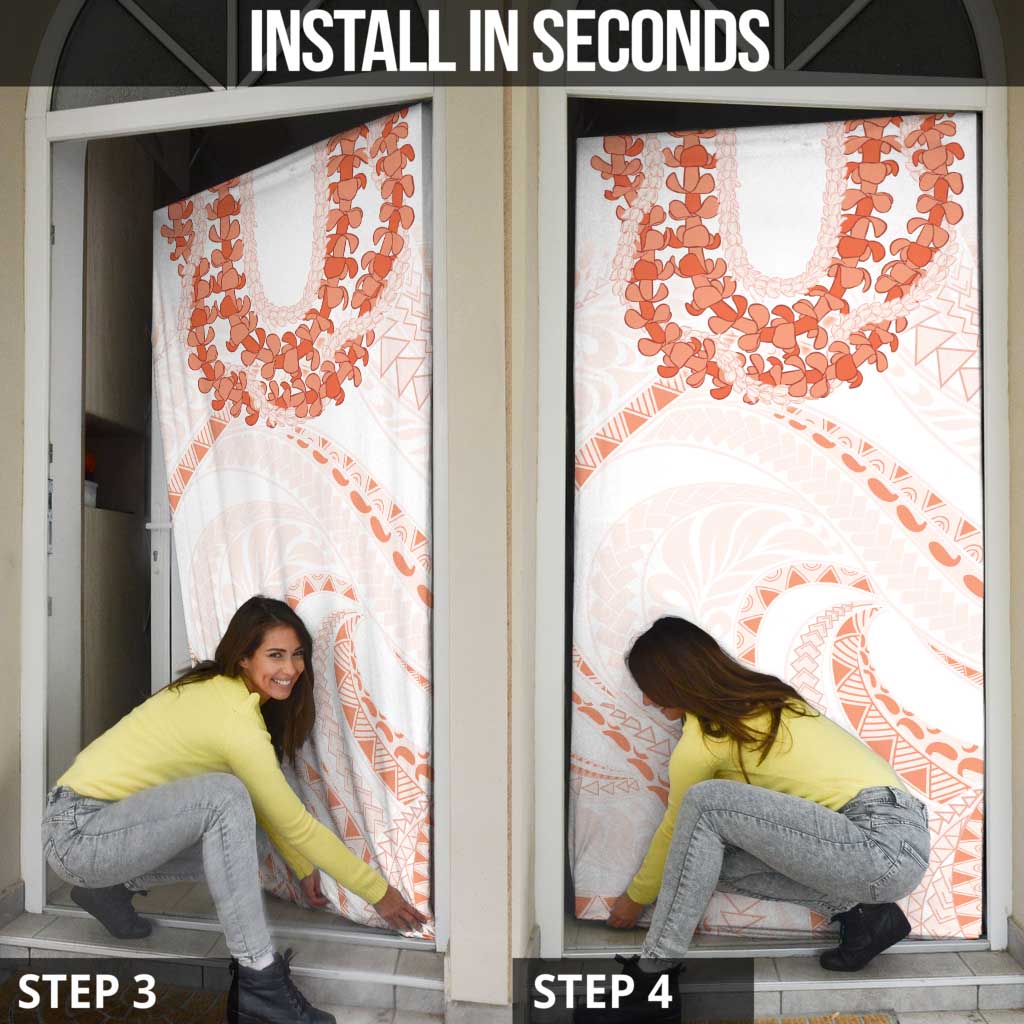 INSTALL IN SECONDS

STEP 3

STEP 4