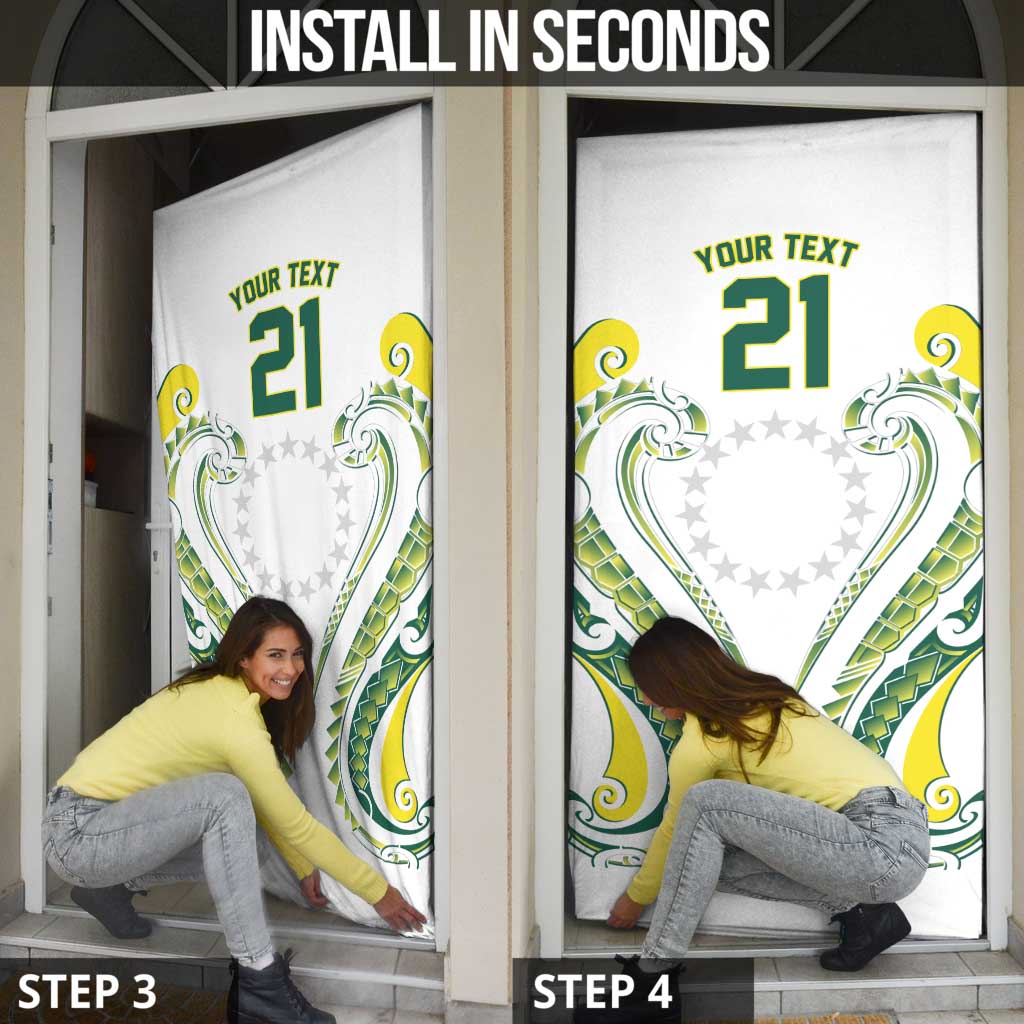 INSTALL IN SECONDS

YOUR TEXT
21

YOUR TEXT
21

STEP 3

STEP 4