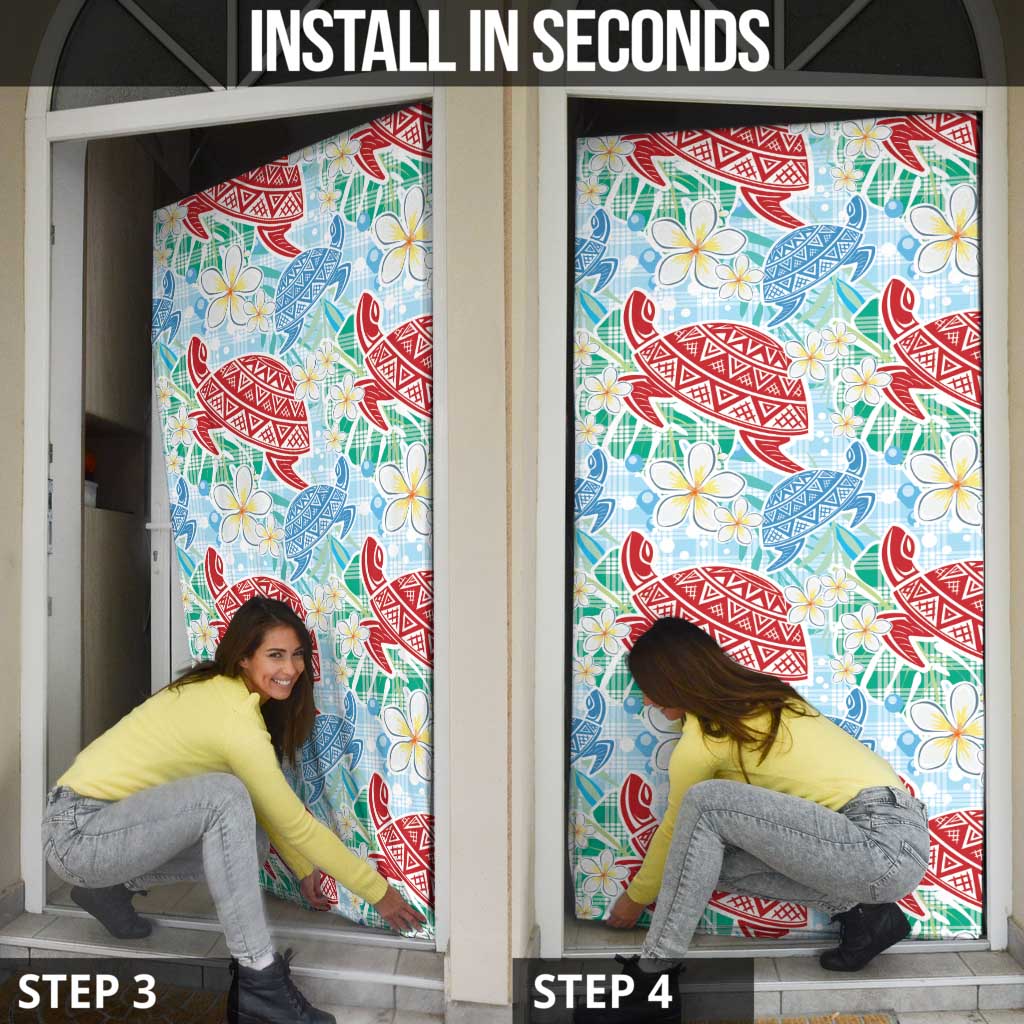 INSTALL IN SECONDS

STEP 3

STEP 4