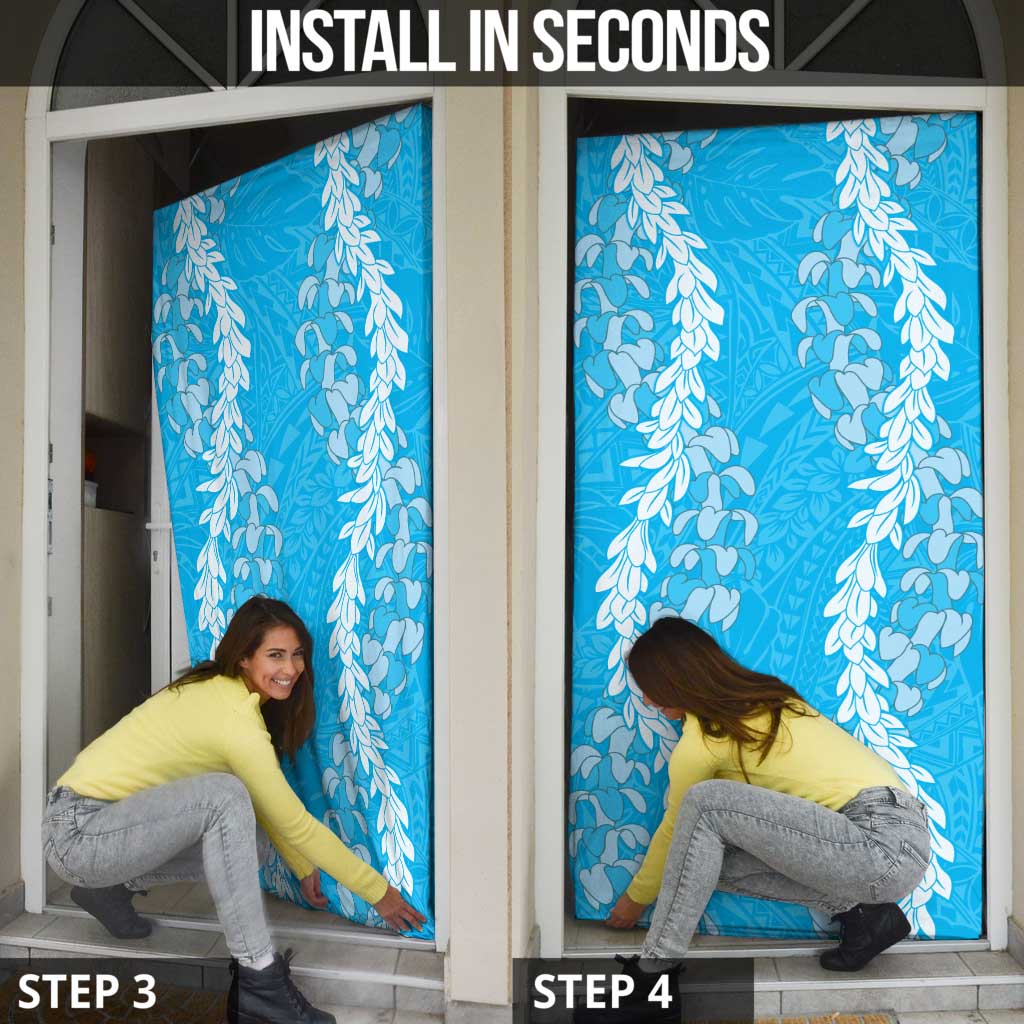 INSTALL IN SECONDS

STEP 3

STEP 4