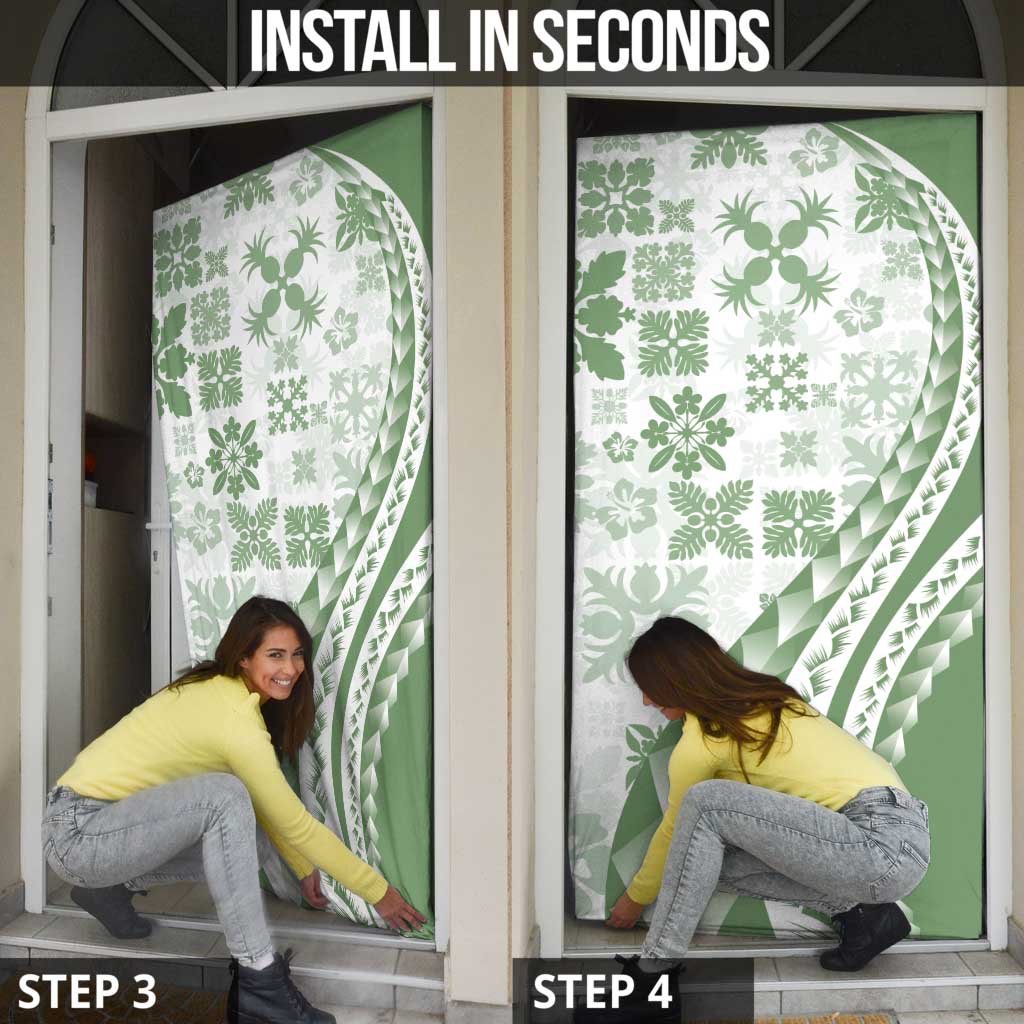 INSTALL IN SECONDS

STEP 3

STEP 4