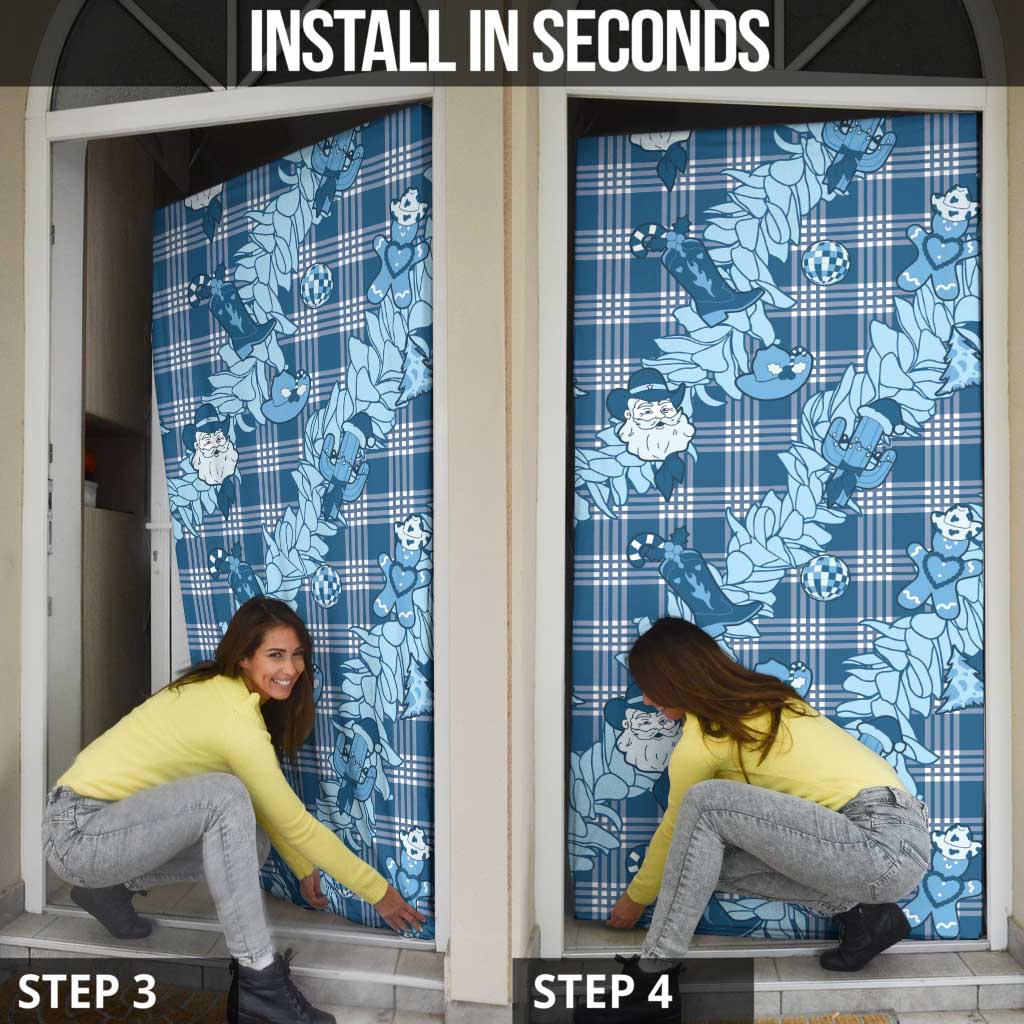 INSTALL IN SECONDS

STEP 3

STEP 4