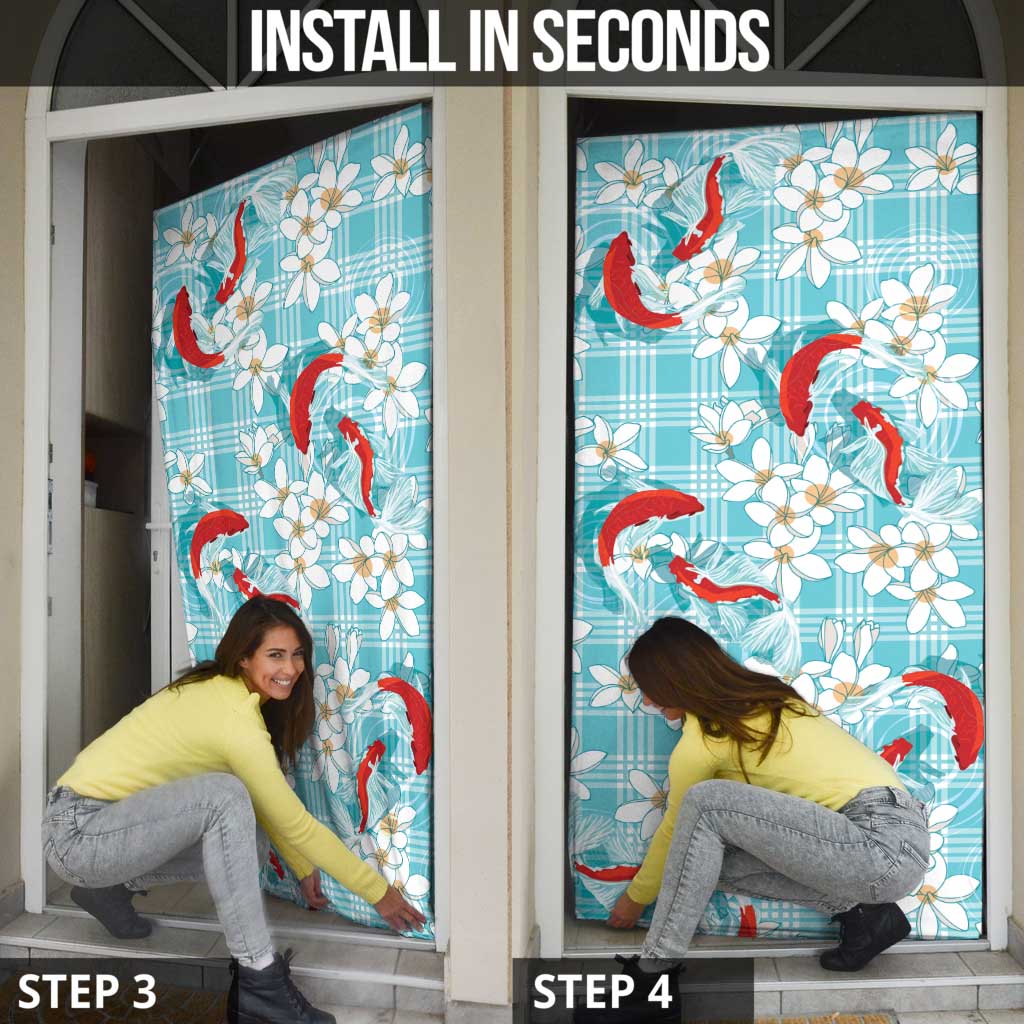 INSTALL IN SECONDS

STEP 3

STEP 4