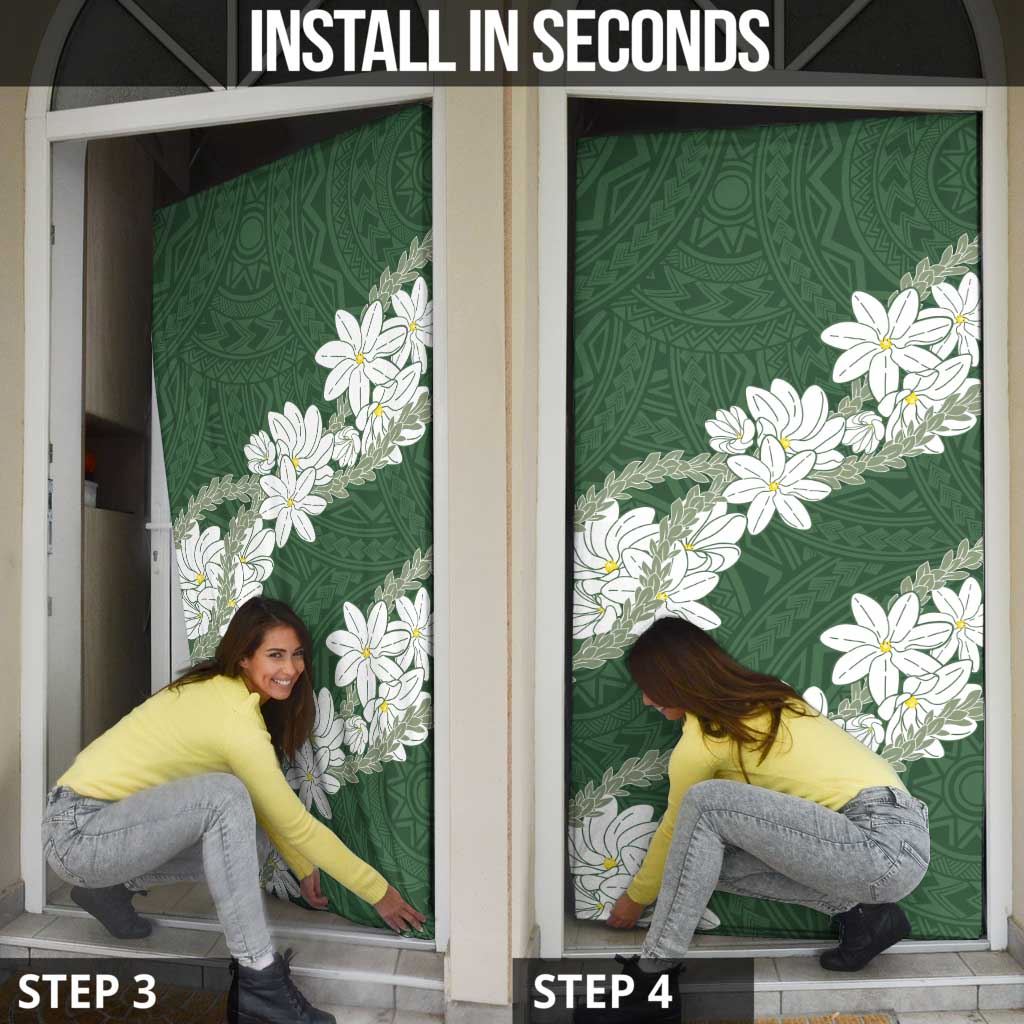 INSTALL IN SECONDS

STEP 3

STEP 4