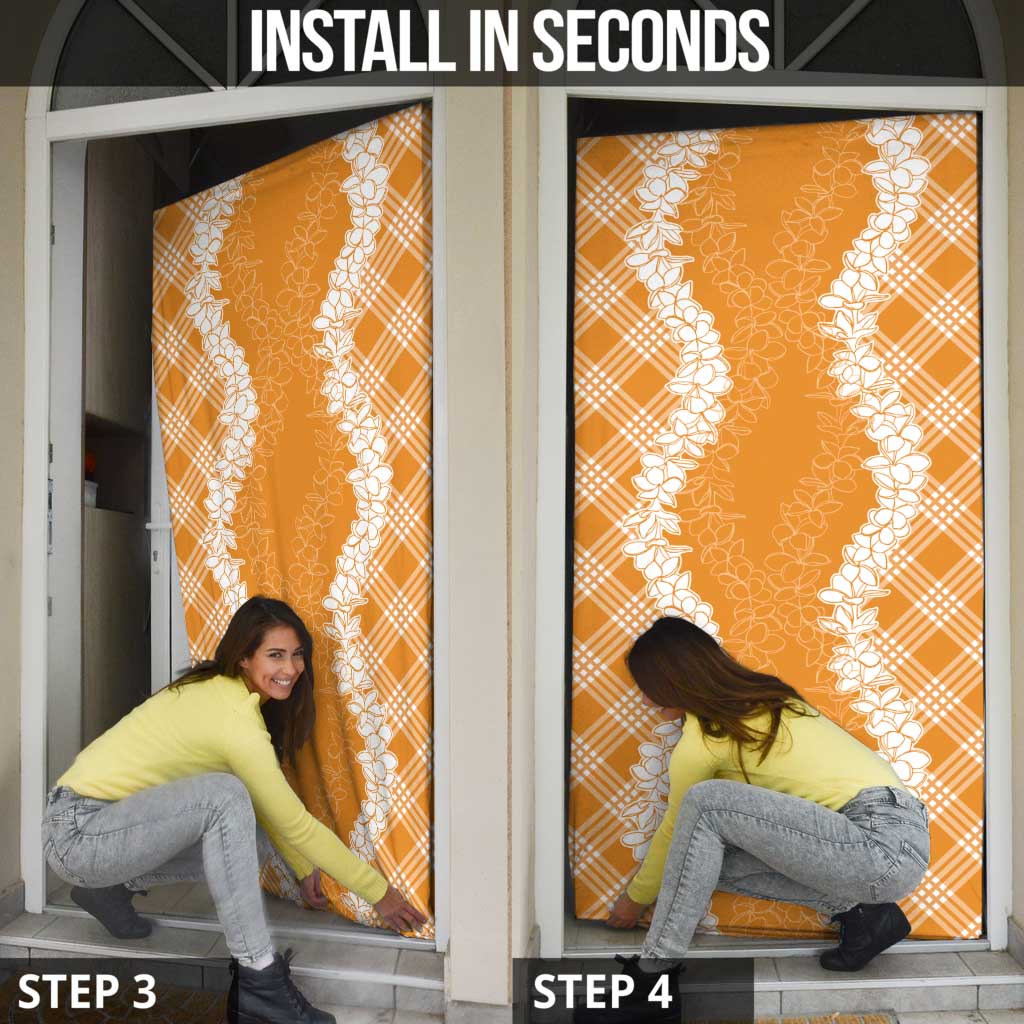 INSTALL IN SECONDS

STEP 3

STEP 4