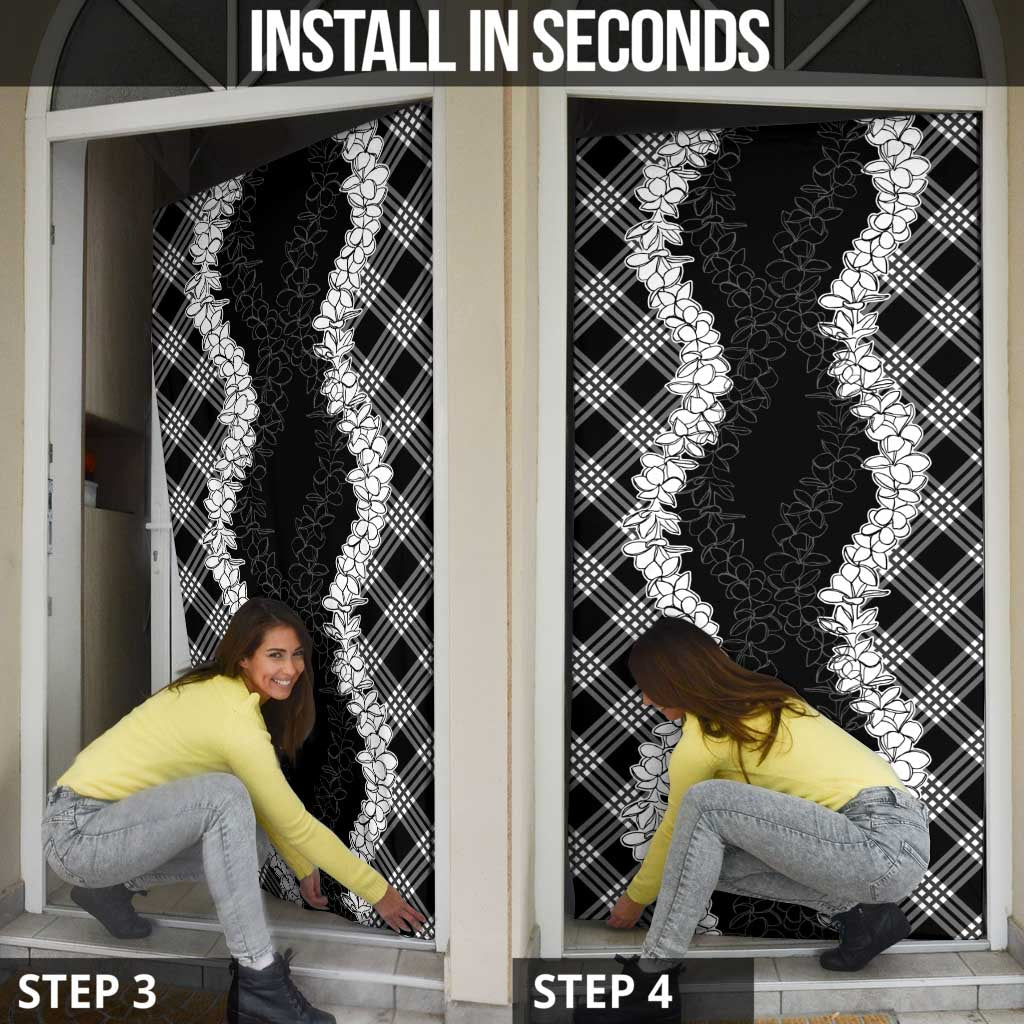 INSTALL IN SECONDS

STEP 3

STEP 4