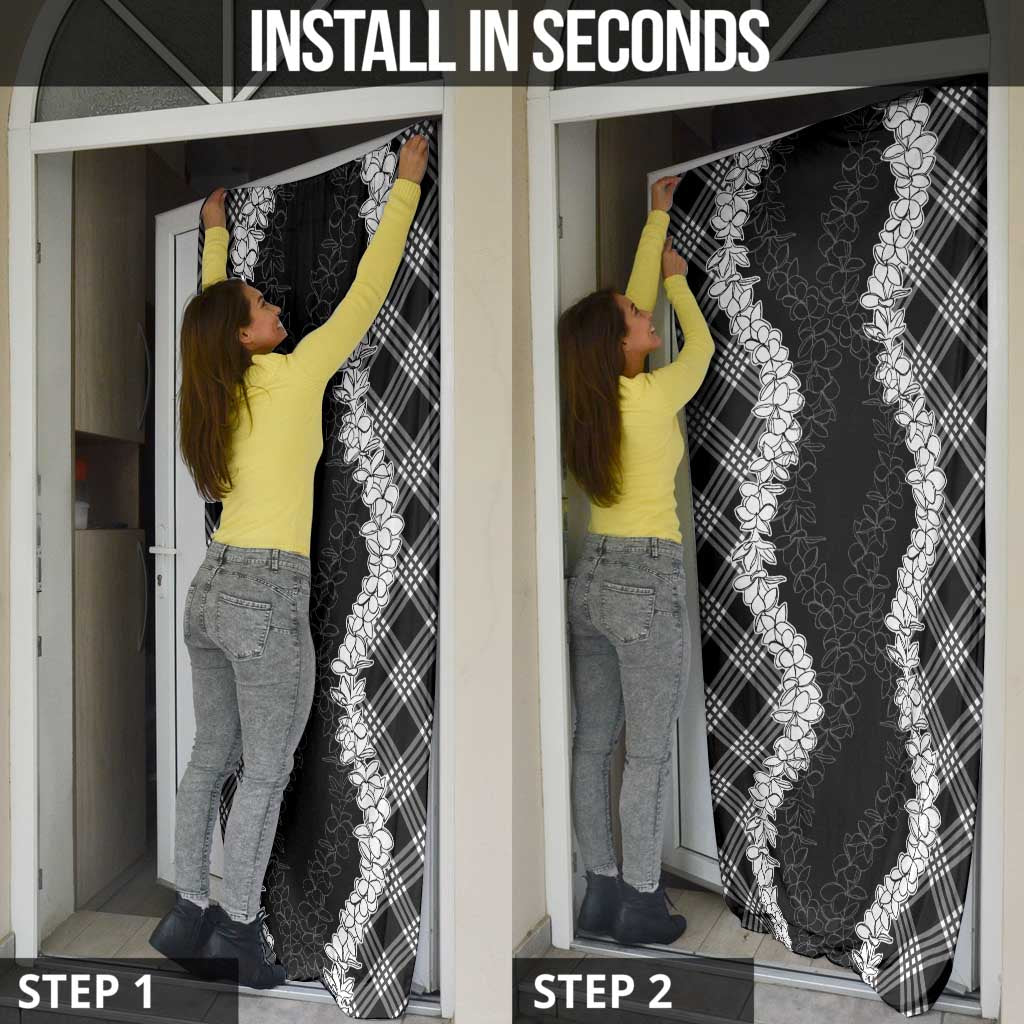 INSTALL IN SECONDS

STEP 1

STEP 2