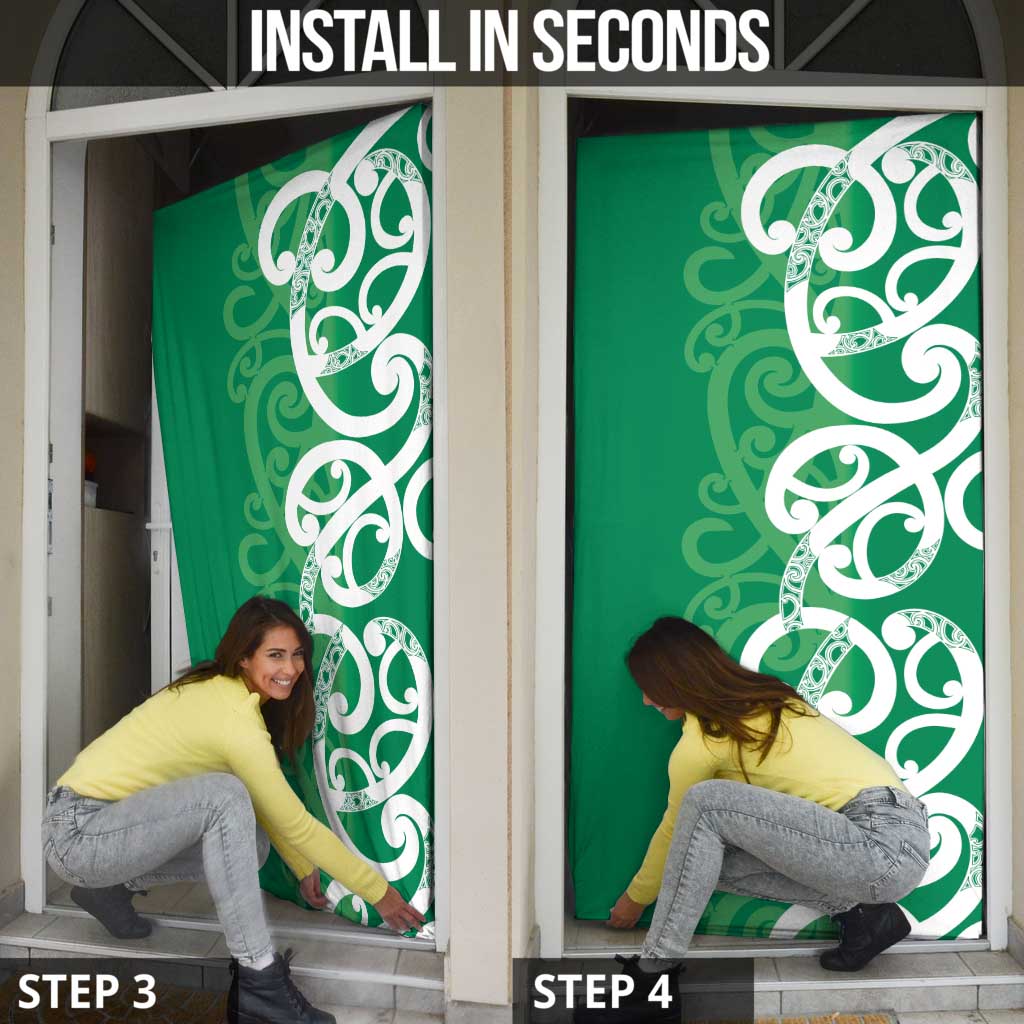 INSTALL IN SECONDS

STEP 3

STEP 4