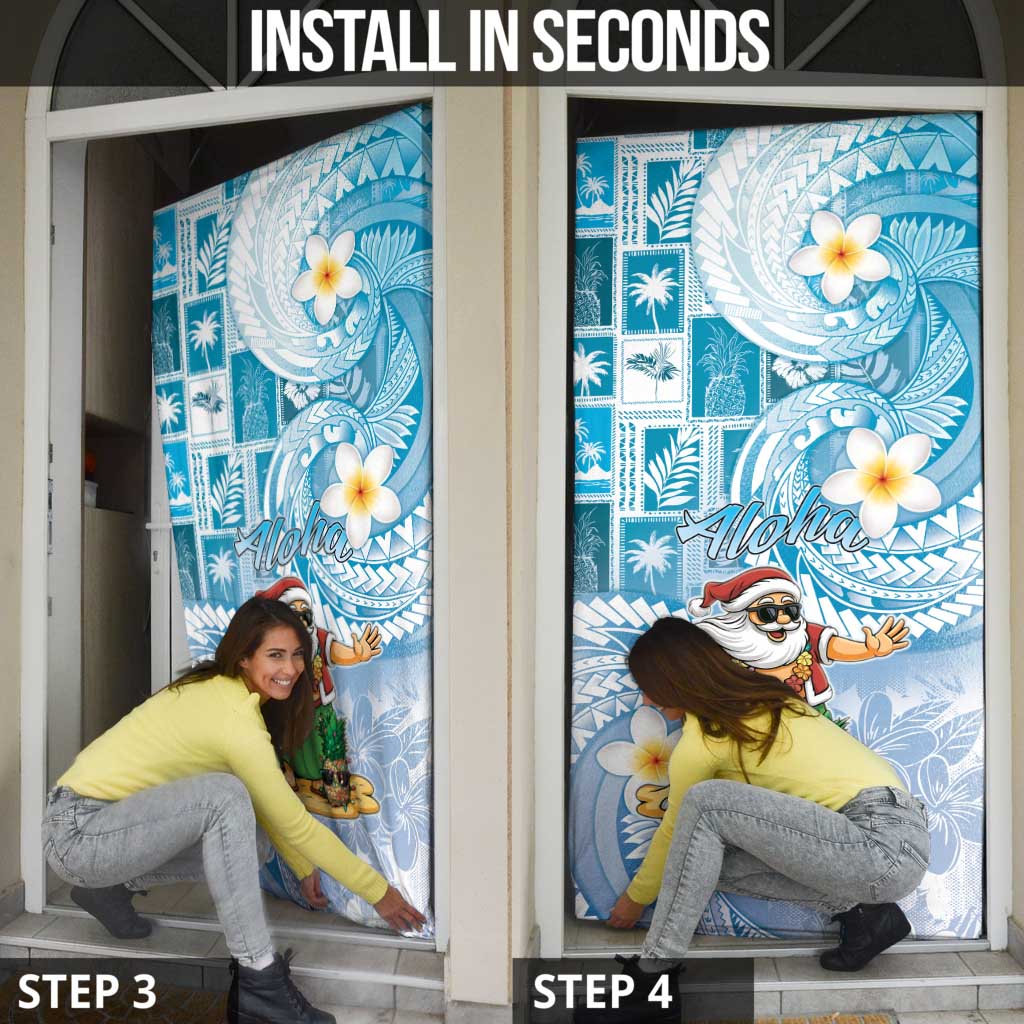 INSTALL IN SECONDS

Aloha

Aloha

STEP 3

STEP 4