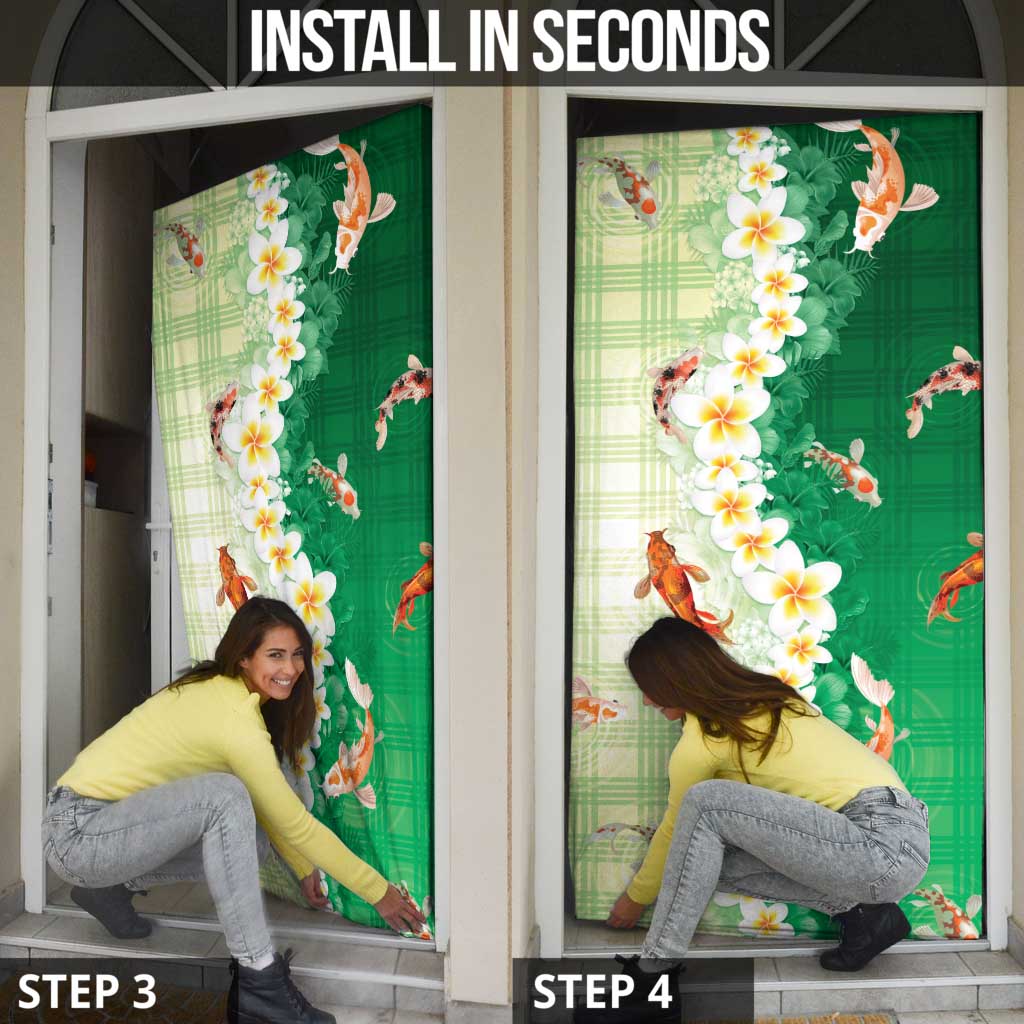 INSTALL IN SECONDS

STEP 3

STEP 4