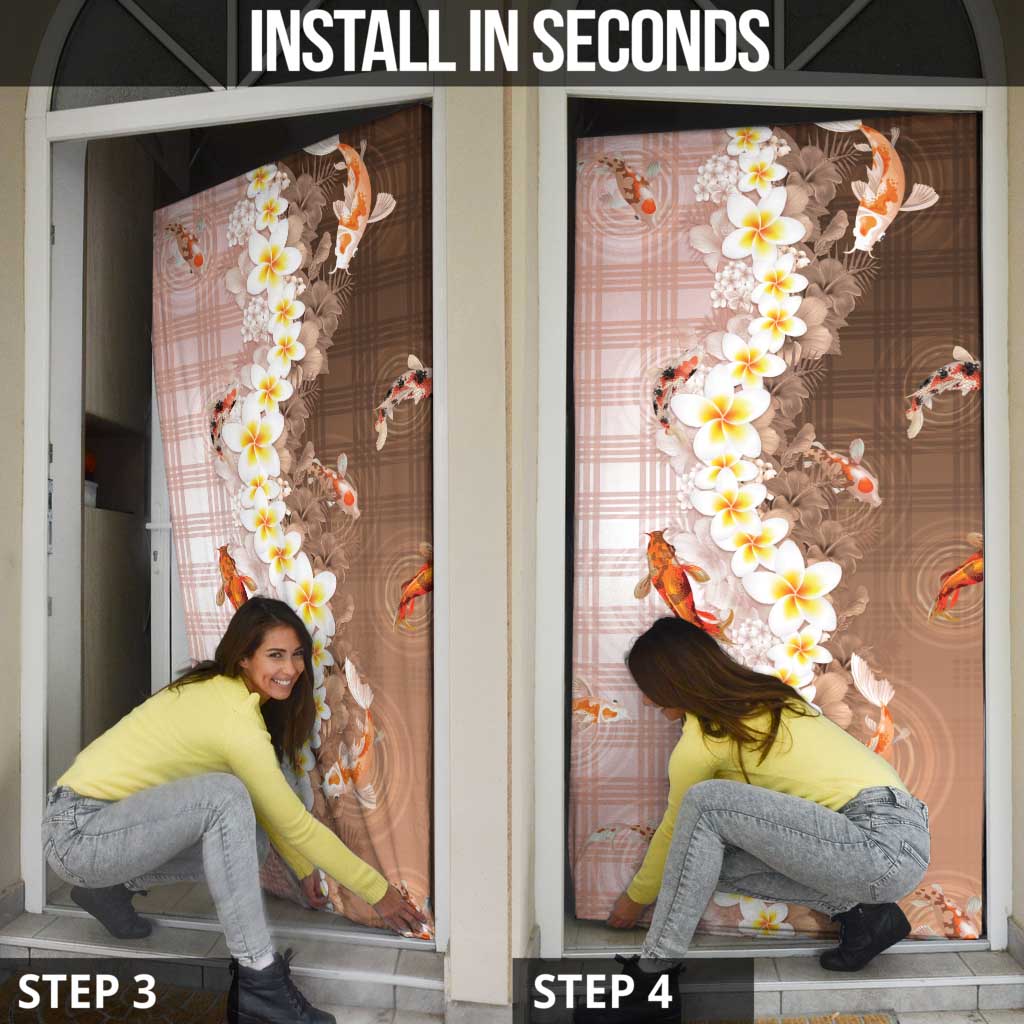 INSTALL IN SECONDS

STEP 3

STEP 4