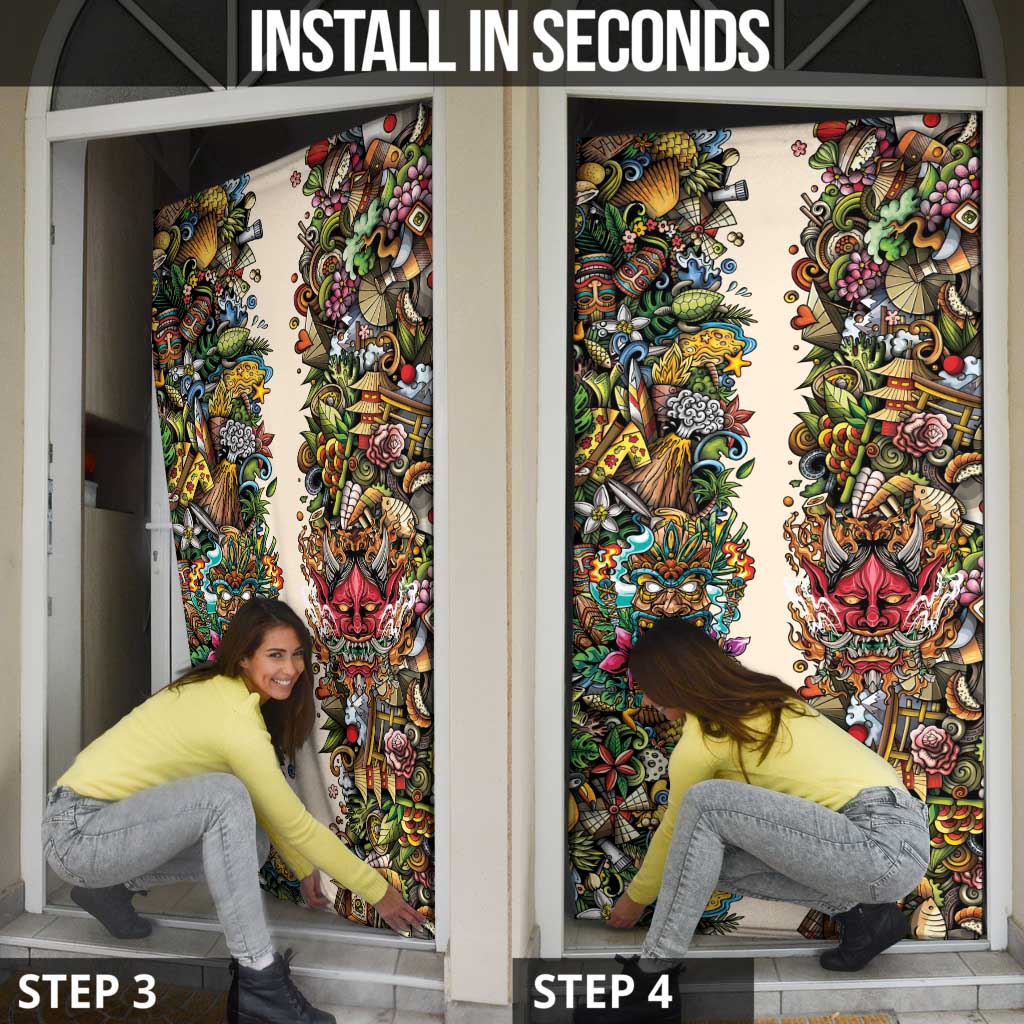 INSTALL IN SECONDS

STEP 3

STEP 4