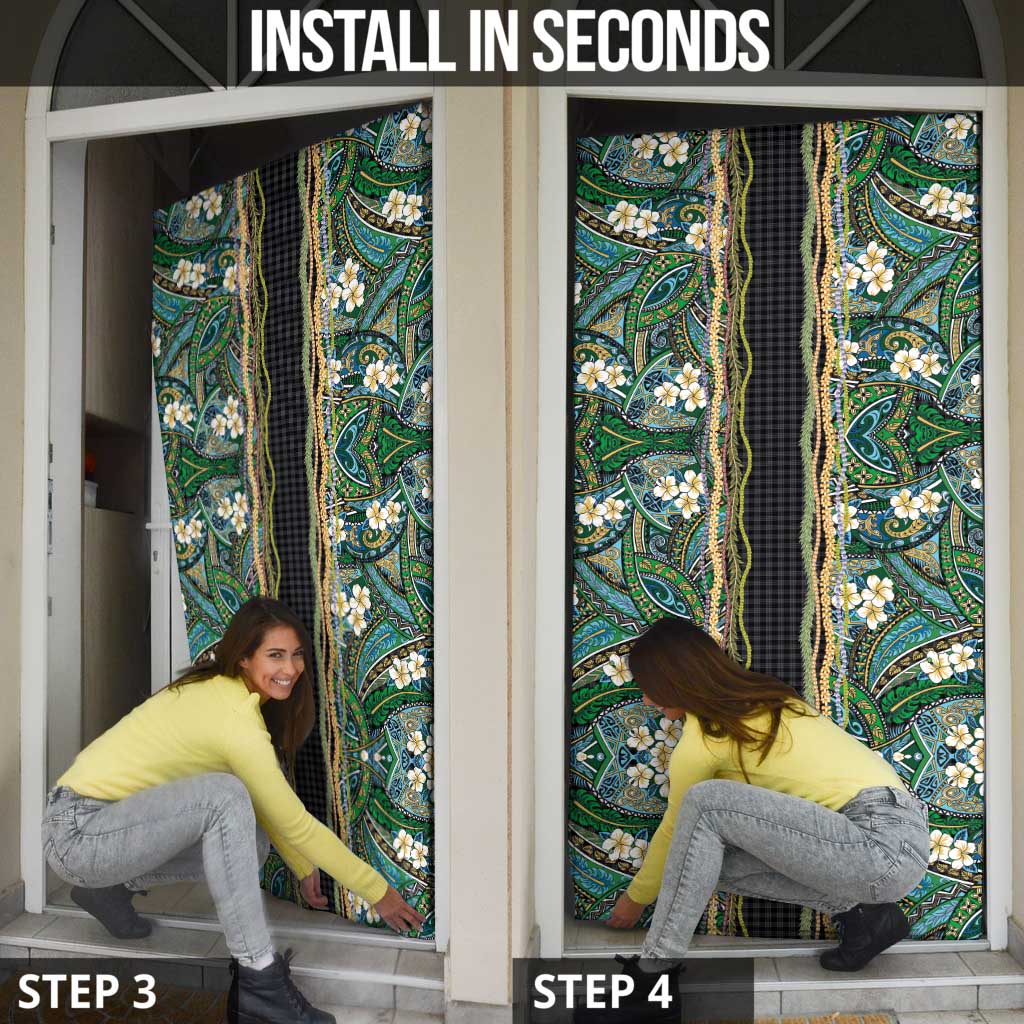 INSTALL IN SECONDS

STEP 3

STEP 4