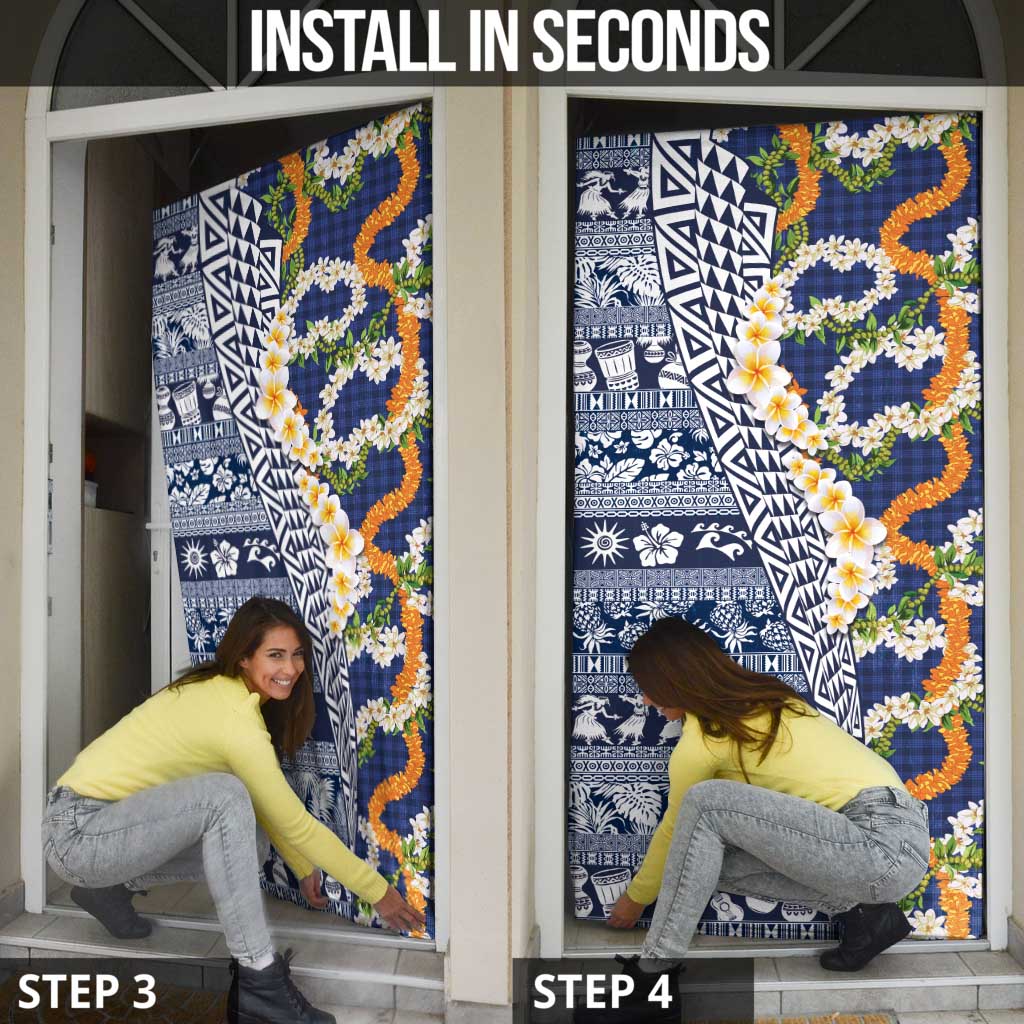 INSTALL IN SECONDS

STEP 3

STEP 4