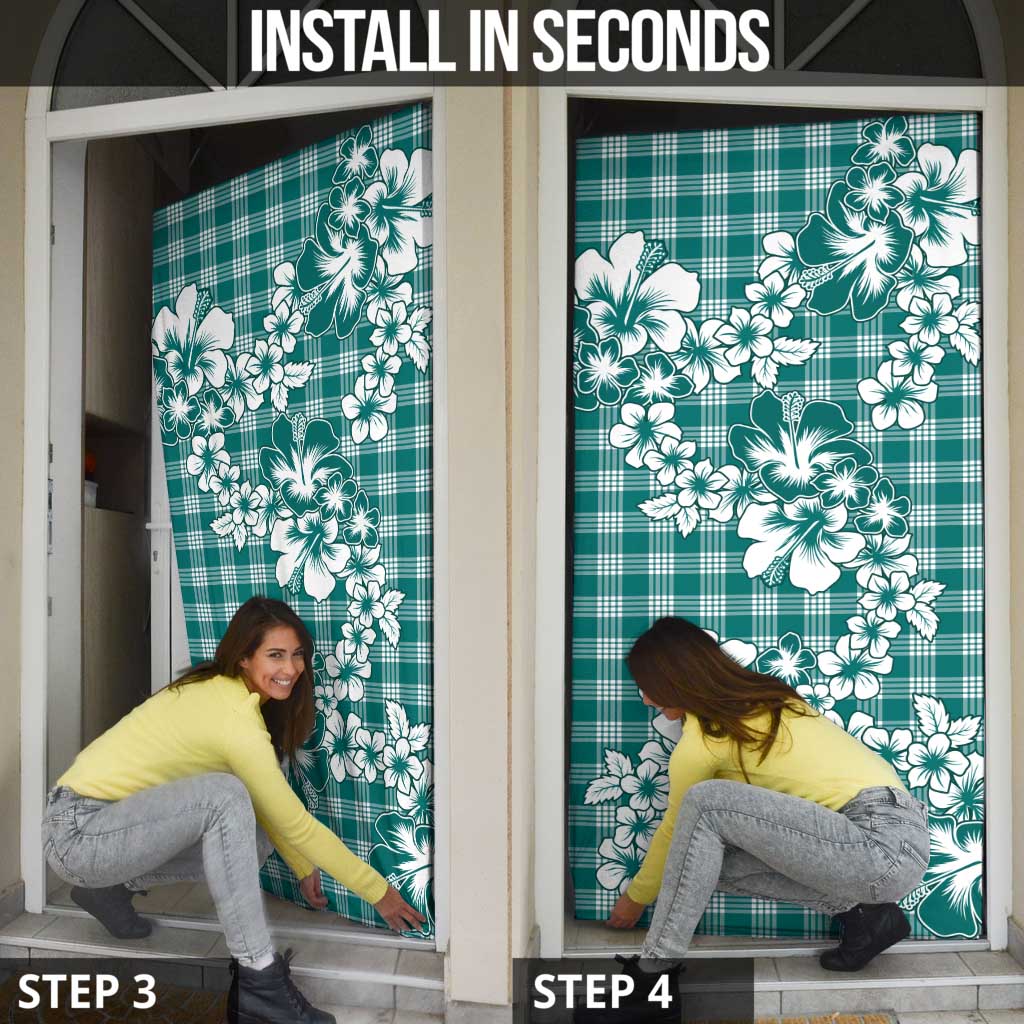 INSTALL IN SECONDS

STEP 3

STEP 4