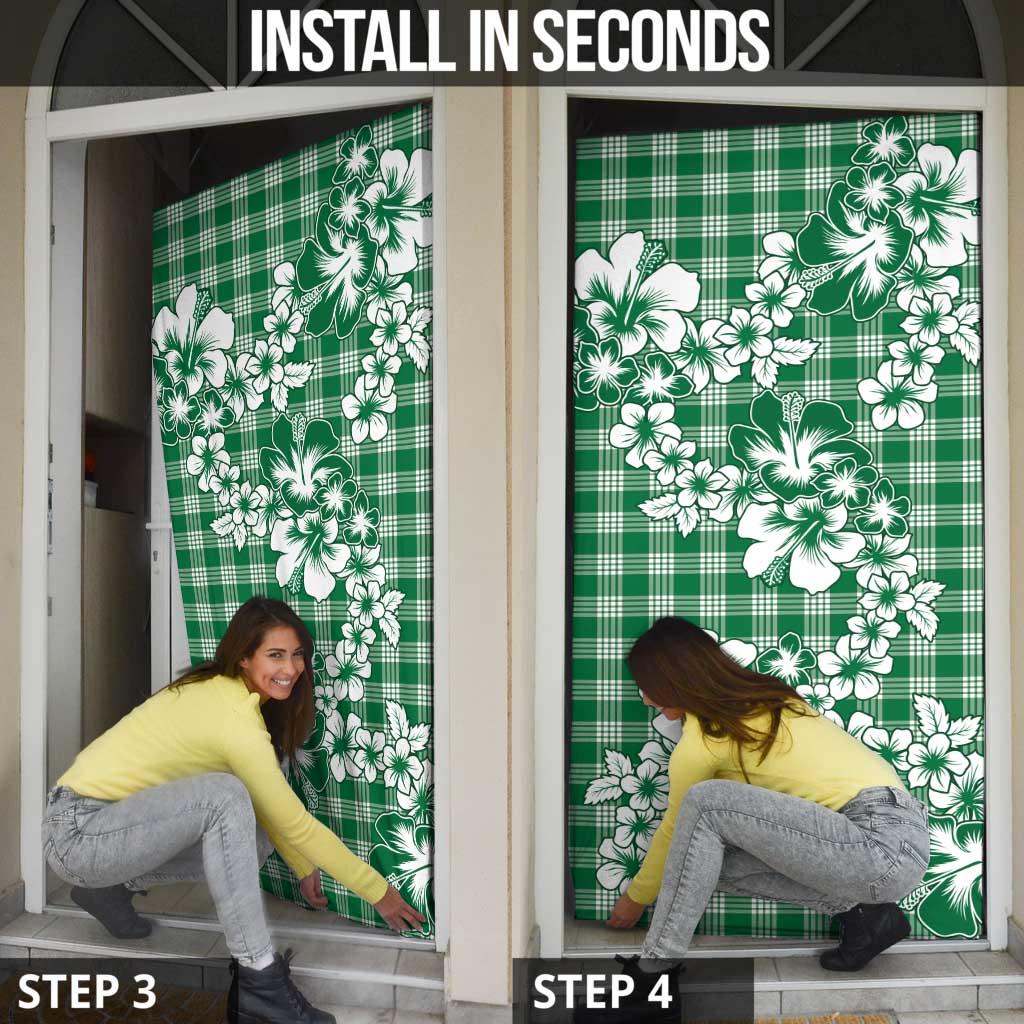 INSTALL IN SECONDS

STEP 3

STEP 4