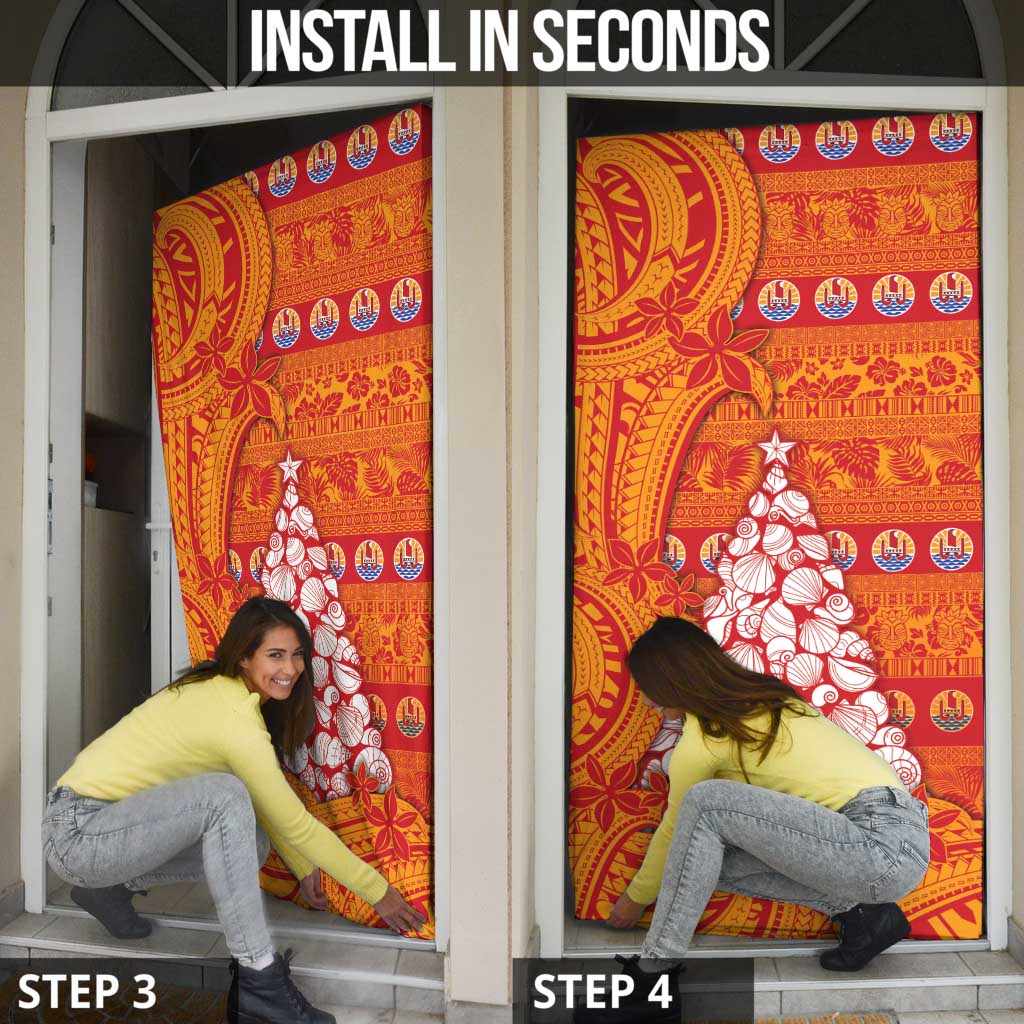 INSTALL IN SECONDS

STEP 3

STEP 4